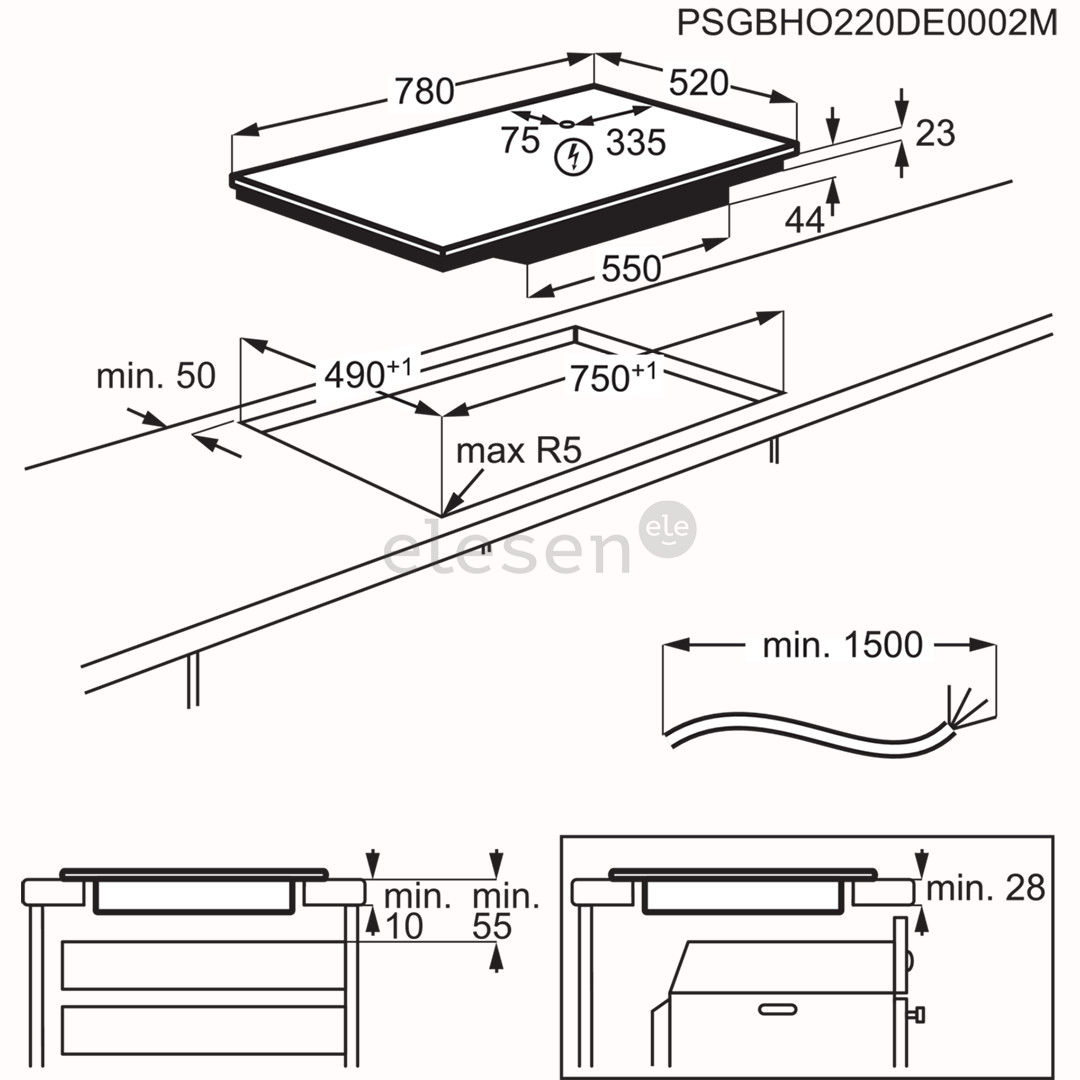 PSGBHO220DE0002M

780
520
75
335
23
44
550

min. 50
$490^{+1}$
$750^{+1}$
max R5

elesen ele

min. 1500

min.
10
min.
55

min. 28