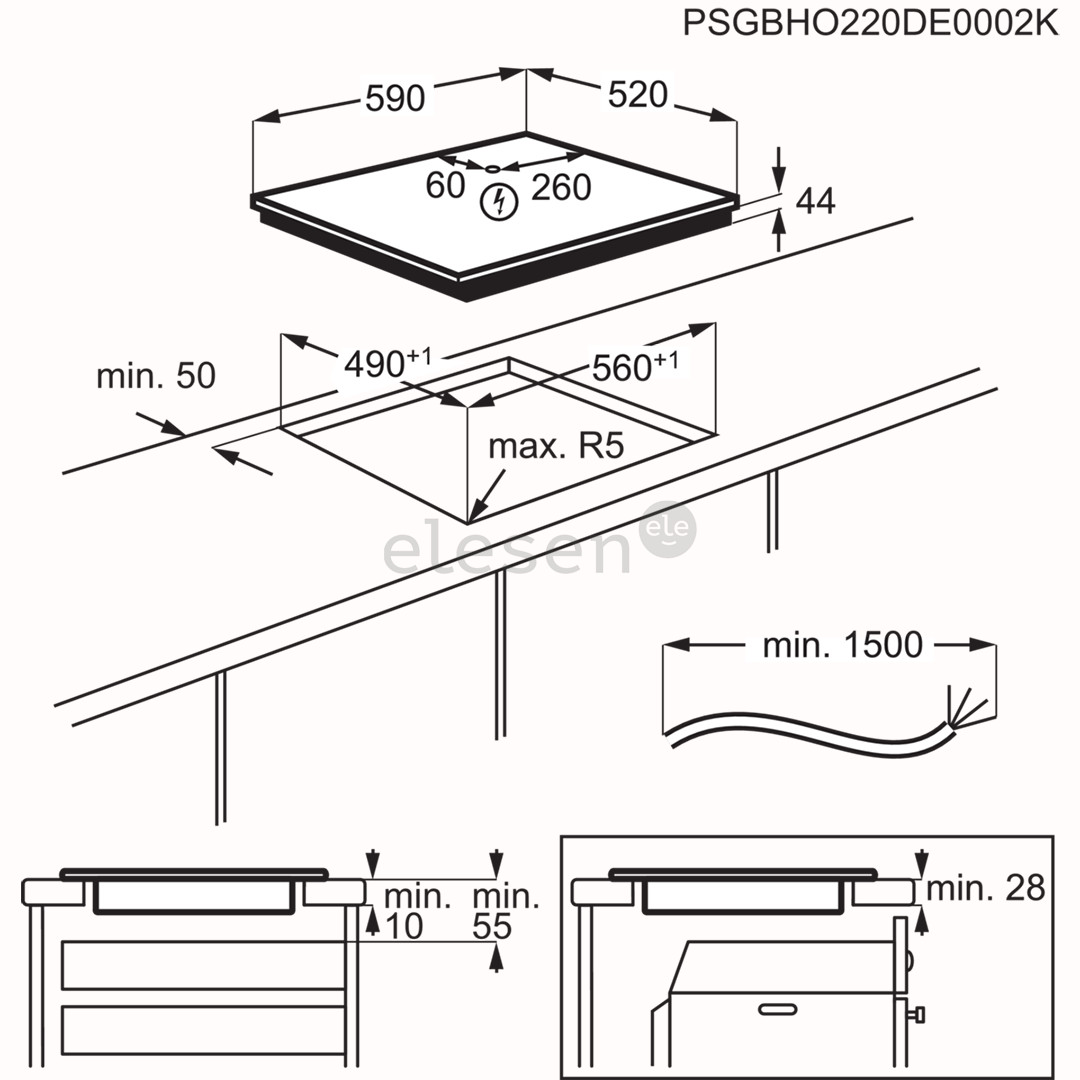 PSGBHO220DE0002K

590

520

60

260

44

min. 50

$490^{+1}$

$560^{+1}$

max. R5

elesen

ele

min. 1500

min.
10

min.
55

min. 28