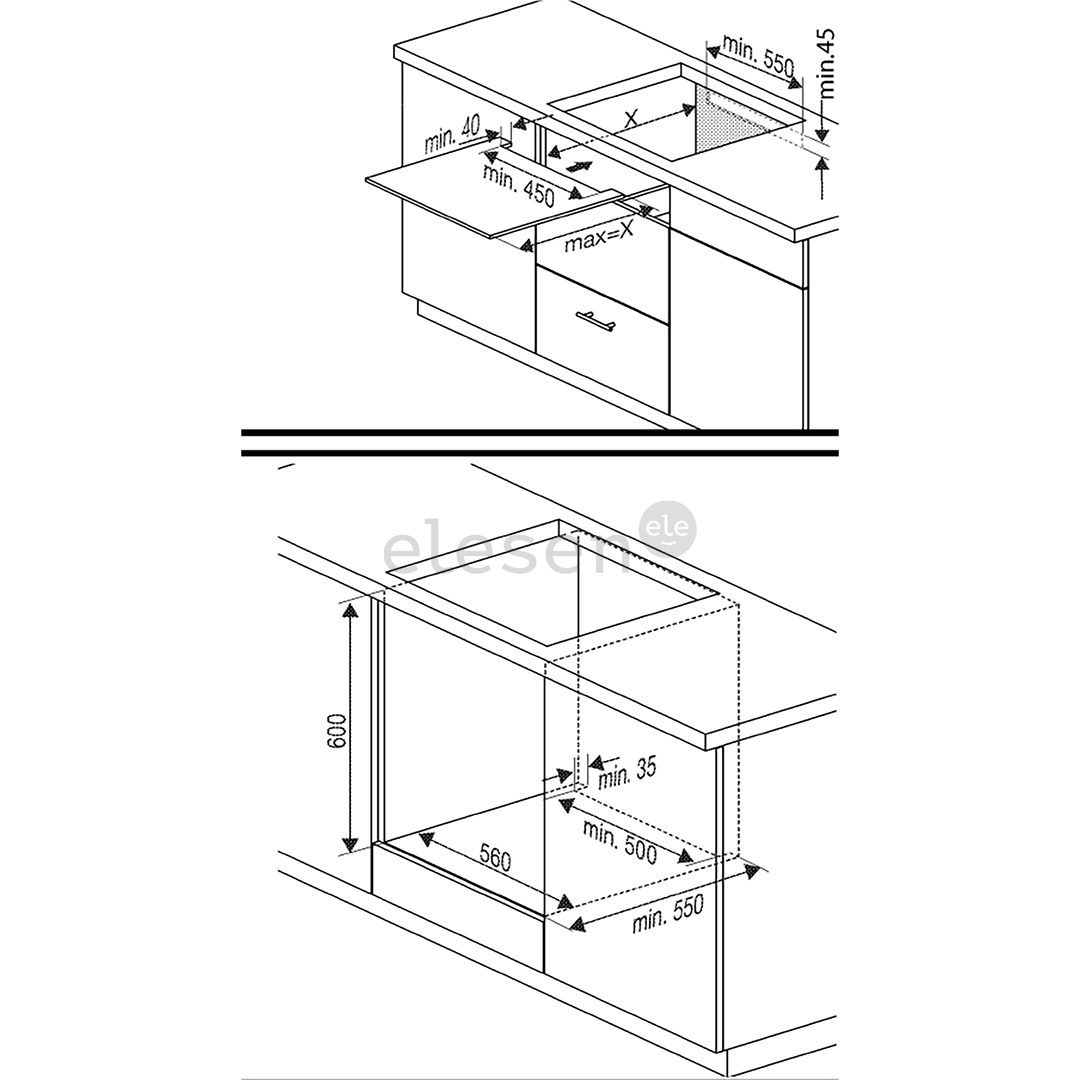 min. 550
min.45
X
min. 40
min. 450
max=X

elesen ele

600
min. 35
min. 500
560
min. 550