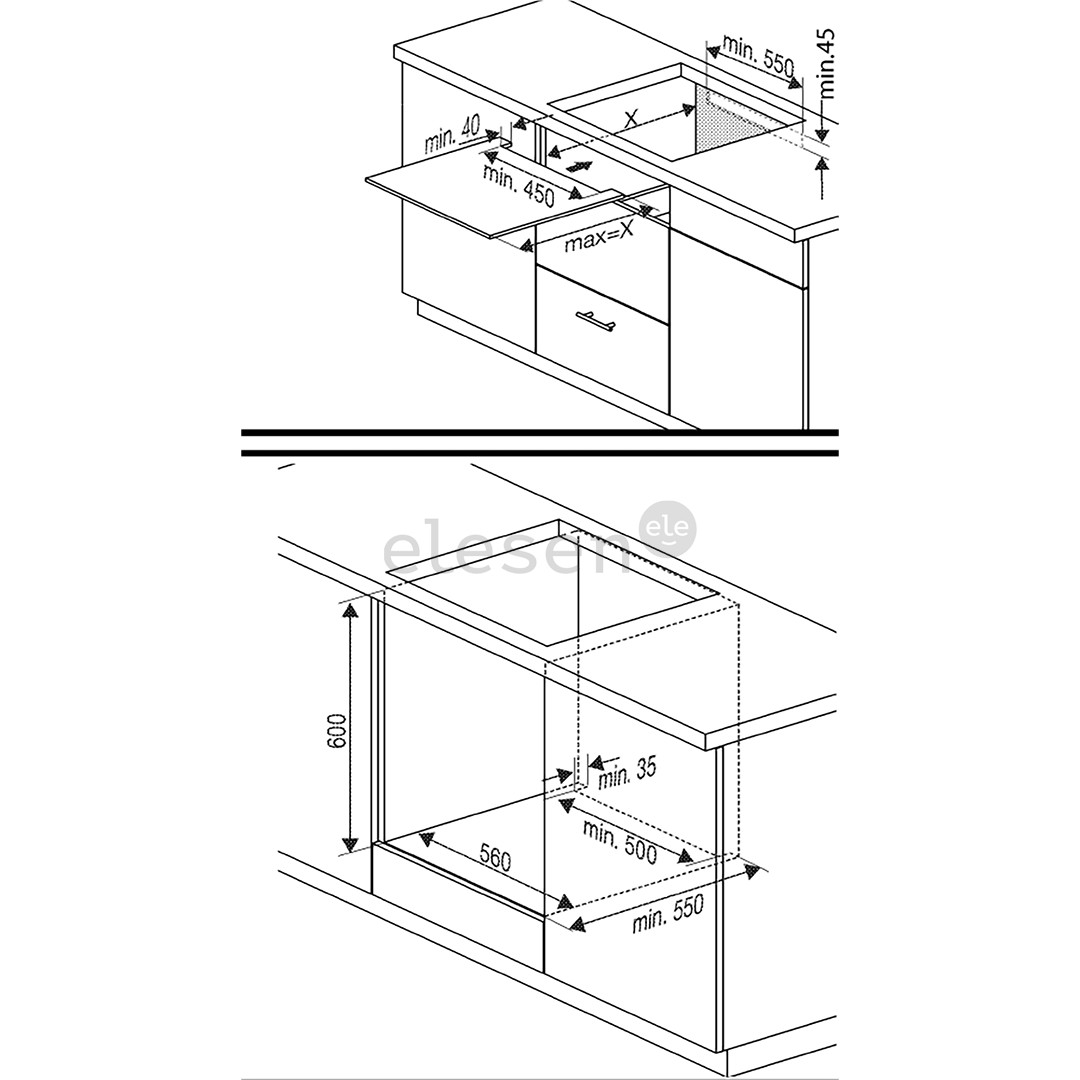 min. 550
min.45
X
min. 40
min. 450
max=X

elesen
ele
600
min. 35
min. 500
560
min. 550