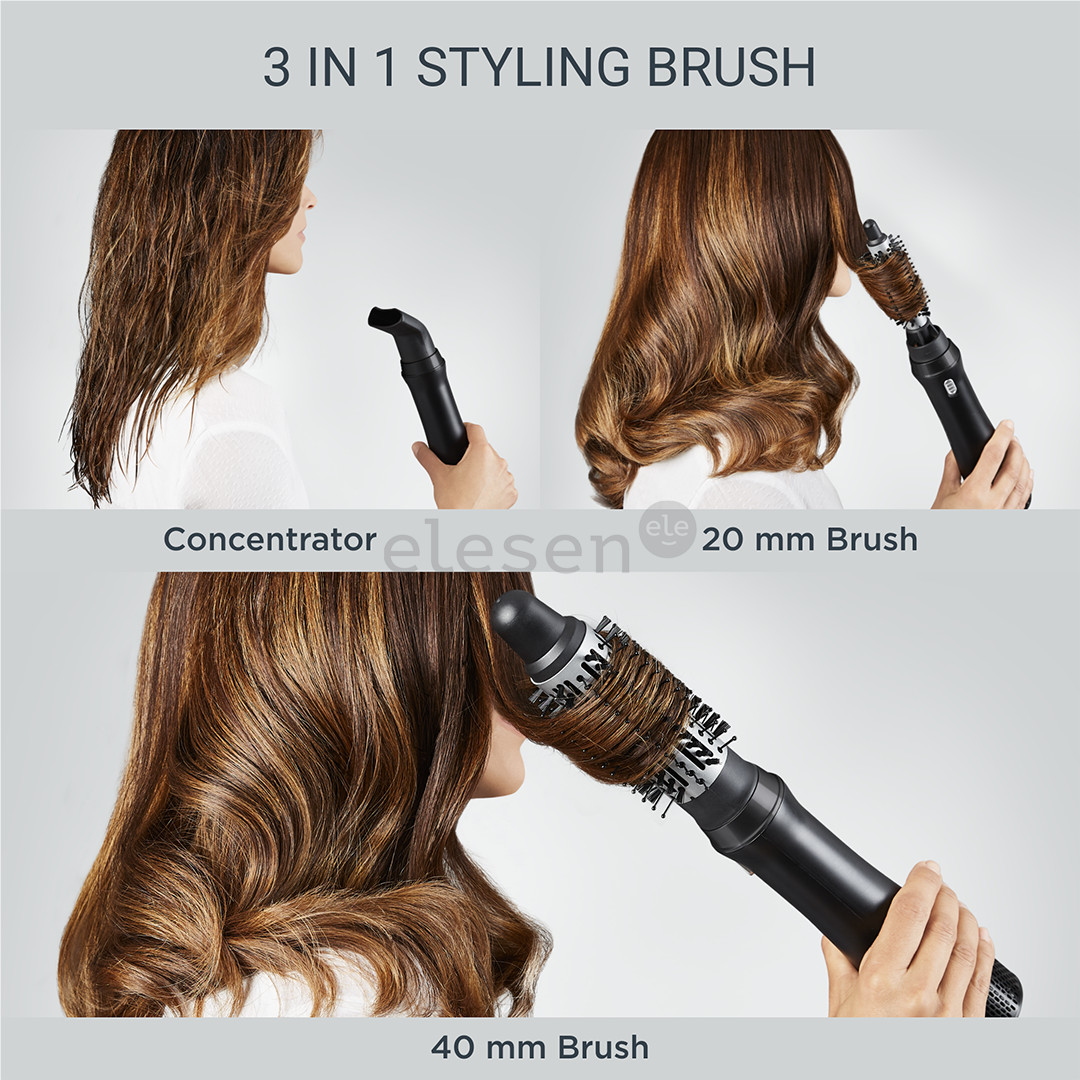 3 IN 1 STYLING BRUSH

Concentrator

elesen ele

20 mm Brush

40 mm Brush