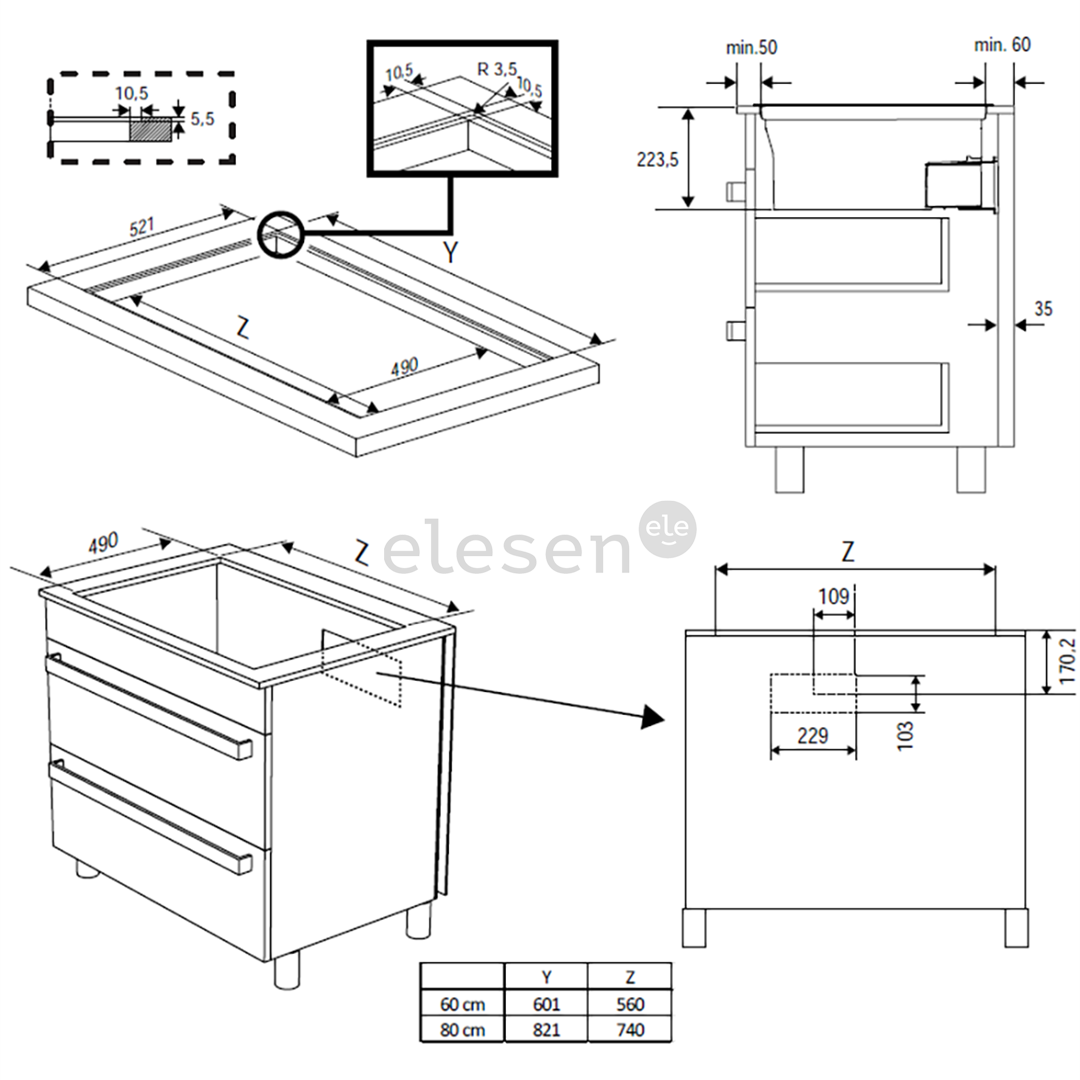 10,5
5,5

10,5
R 3,5
10,5

521
Y
Z
490

min.50
min. 60
223,5
35

490
Z

elesen ele

Z
109
170,2
103
229

|  | Y | Z |
|---|---|---|
| 60 cm | 601 | 560 |
| 80 cm | 821 | 740 |