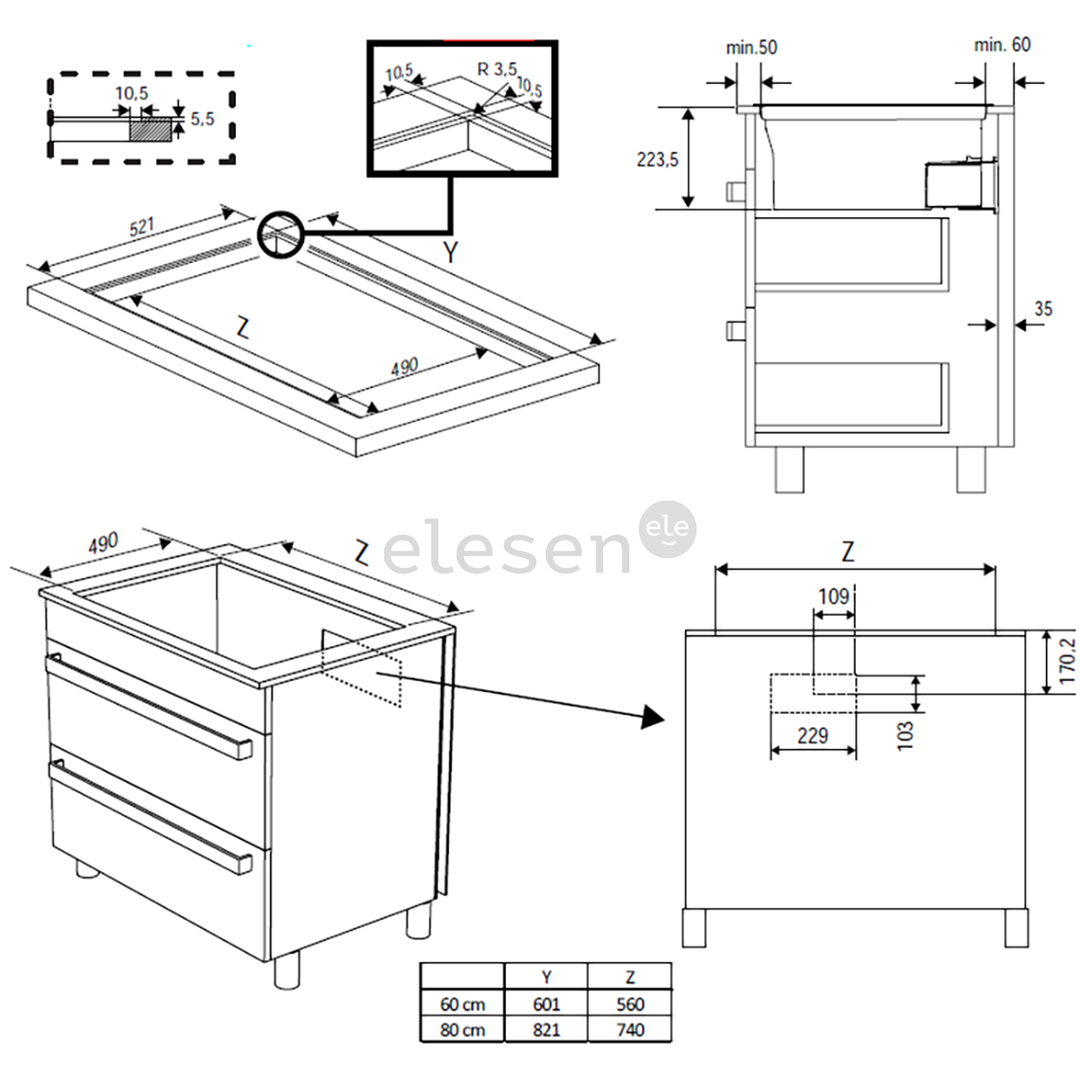 10,5

5,5

10,5

R 3,5

10,5

521

Y

Z

490

min.50

min. 60

223,5

35

490

Z

elesen ele

Z

109

170,2

103

229

|  | Y | Z |
|---|---|---|
| 60 cm | 601 | 560 |
| 80 cm | 821 | 740 |