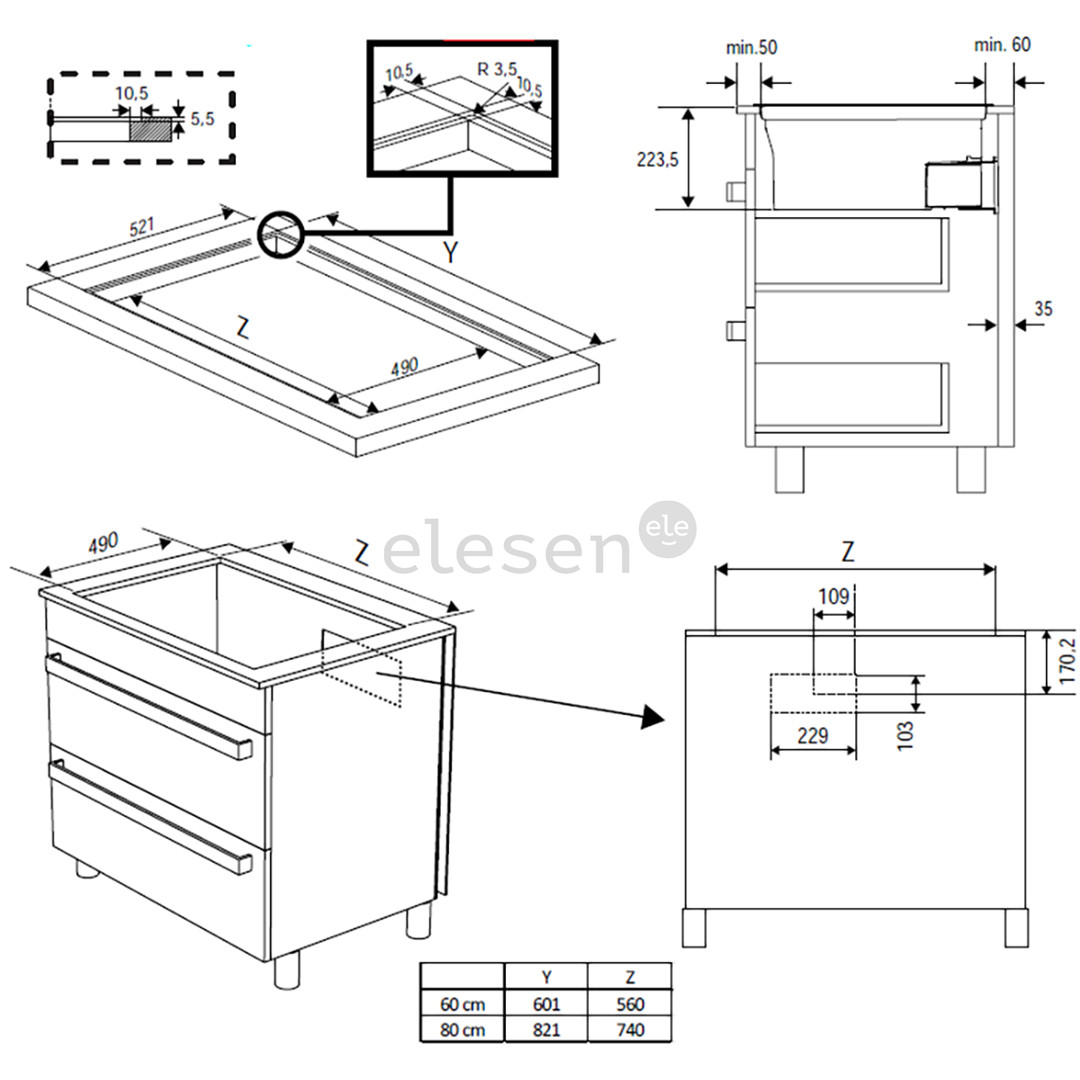 10,5
5,5

10,5
R 3,5
10,5

521
Y
Z
490

min.50
min. 60
223,5
35

490
Z

elesen ele

Z
109
170,2
103
229

|  | Y | Z |
|---|---|---|
| 60 cm | 601 | 560 |
| 80 cm | 821 | 740 |