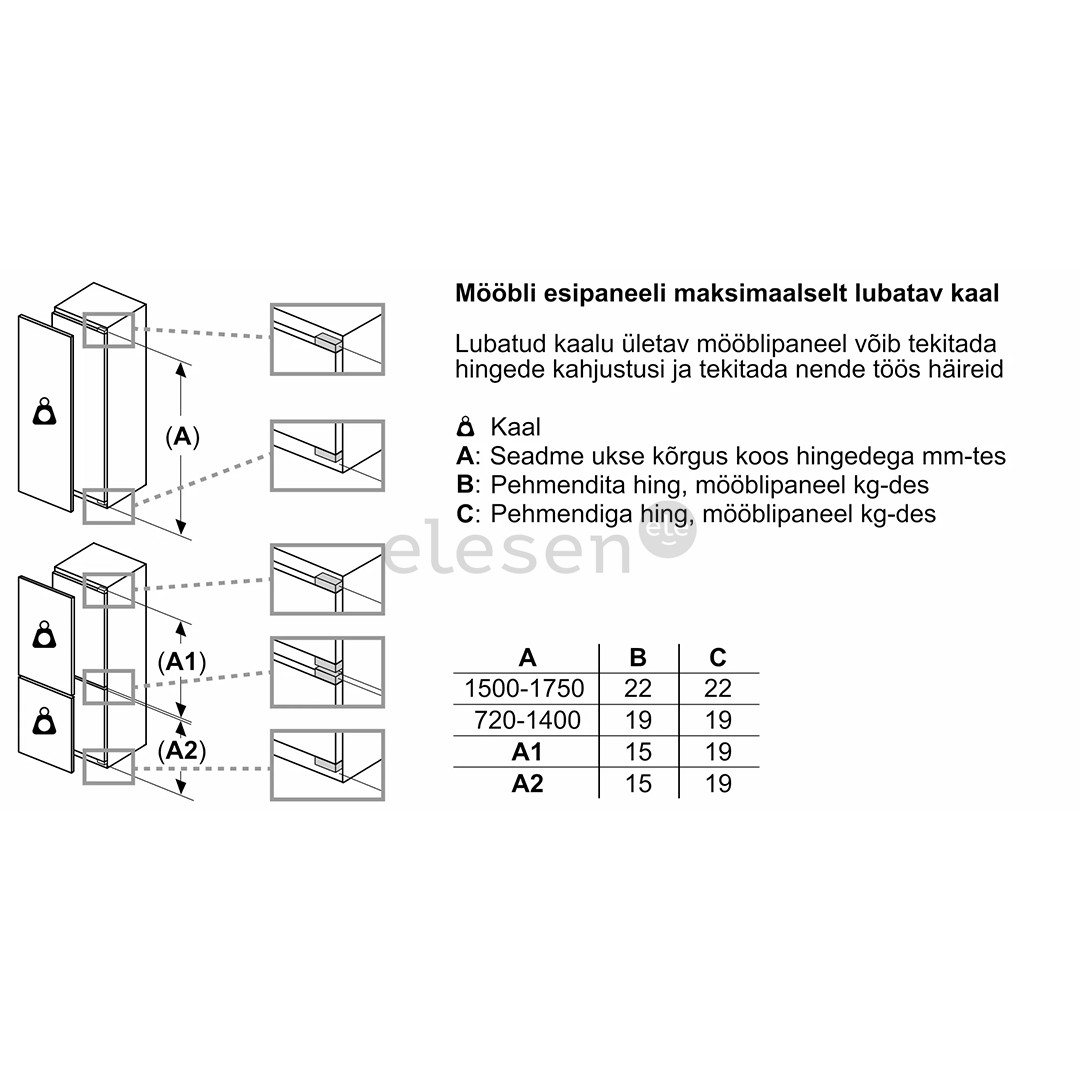 (A)

(A1)

(A2)

Mööbli esipaneeli maksimaalselt lubatav kaal

Lubatud kaalu ületav mööblipaneel võib tekitada hingede kahjustusi ja tekitada nende töös häireid

Kaal
A: Seadme ukse kõrgus koos hingedega mm-tes
B: Pehmendita hing, mööblipaneel kg-des
C: Pehmendiga hing, mööblipaneel kg-des

elesen elo

| A | B | C |
|---|---|---|
| 1500-1750 | 22 | 22 |
| 720-1400 | 19 | 19 |
| A1 | 15 | 19 |
| A2 | 15 | 19 |