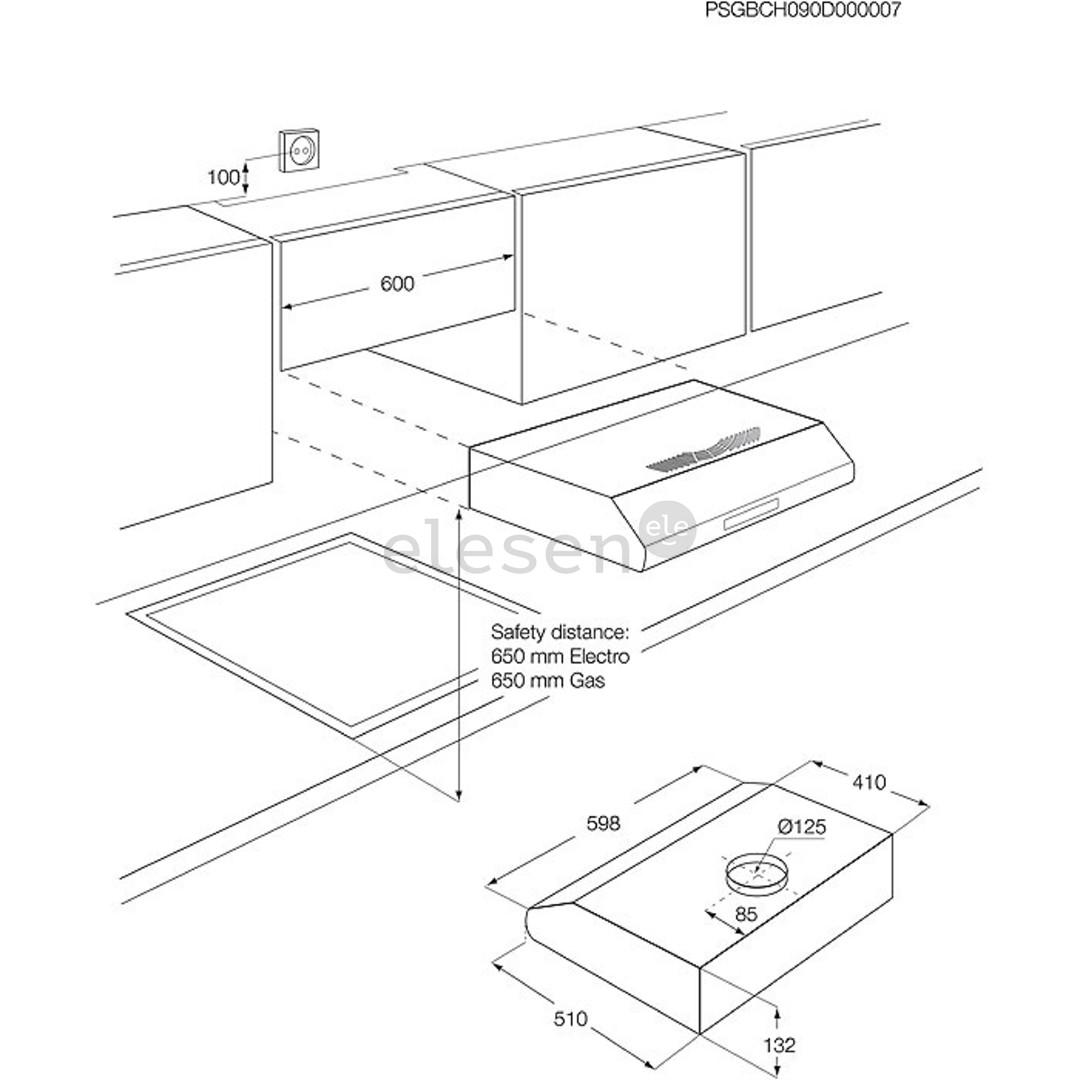 PSGBCH090D000007

100

600

elesen ele

Safety distance:
650 mm Electro
650 mm Gas

598

410

Ø125

85

510

132