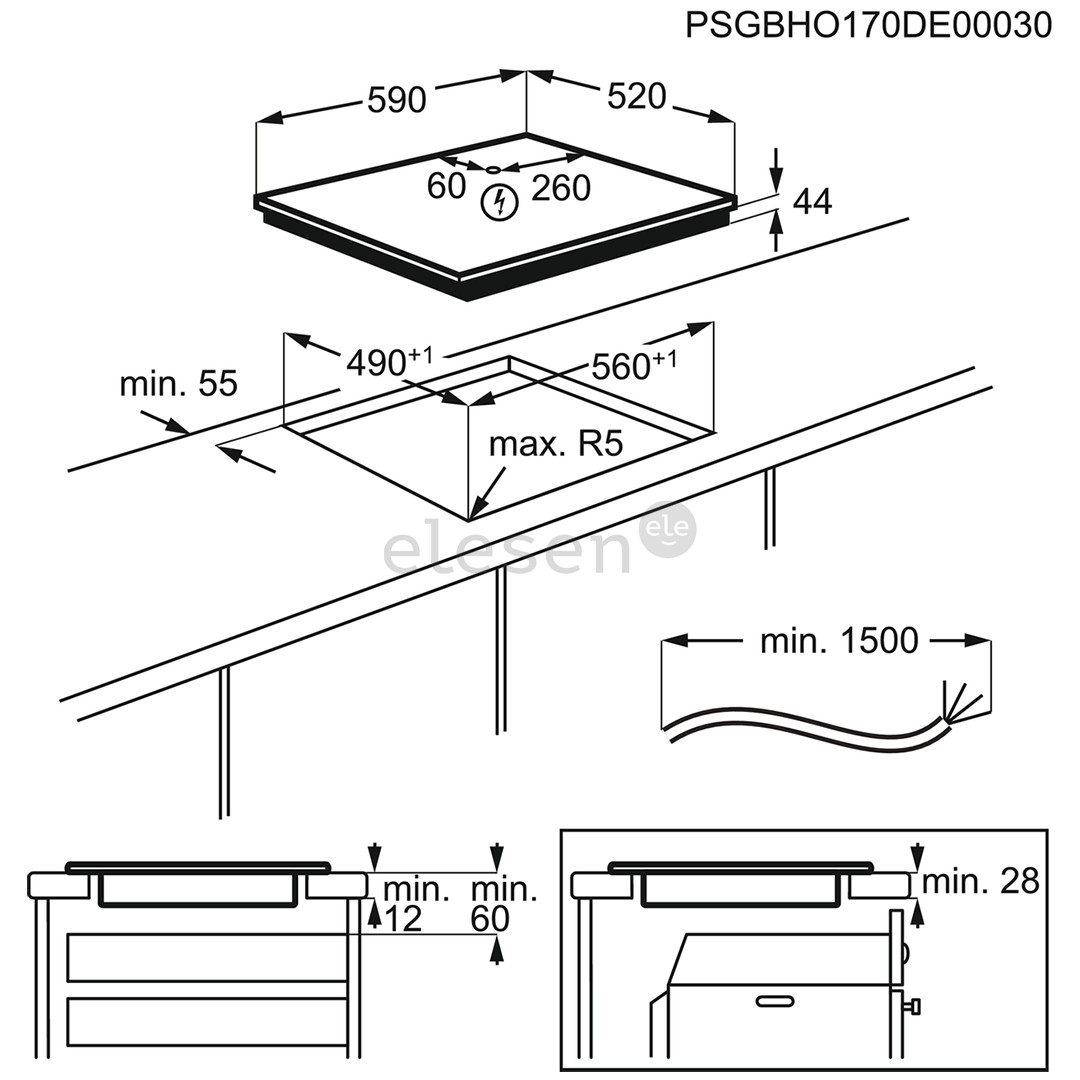 PSGBHO170DE00030

590
520
60
260
44

$490^{+1}$
$560^{+1}$
min. 55
max. R5

elesen ele

min. 1500

min. 12
min. 60

min. 28